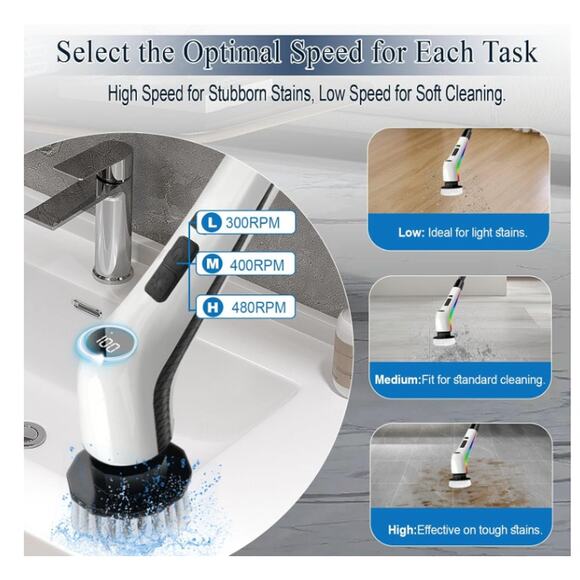 Select the Optimal Speed for Each Task

High Speed for Stubborn Stains, Low Speed for Soft Cleaning.

L 300RPM

M 400RPM

H 480RPM

100

Low: Ideal for light stains.

Medium:Fit for standard cleaning.

High:Effective on tough stains.